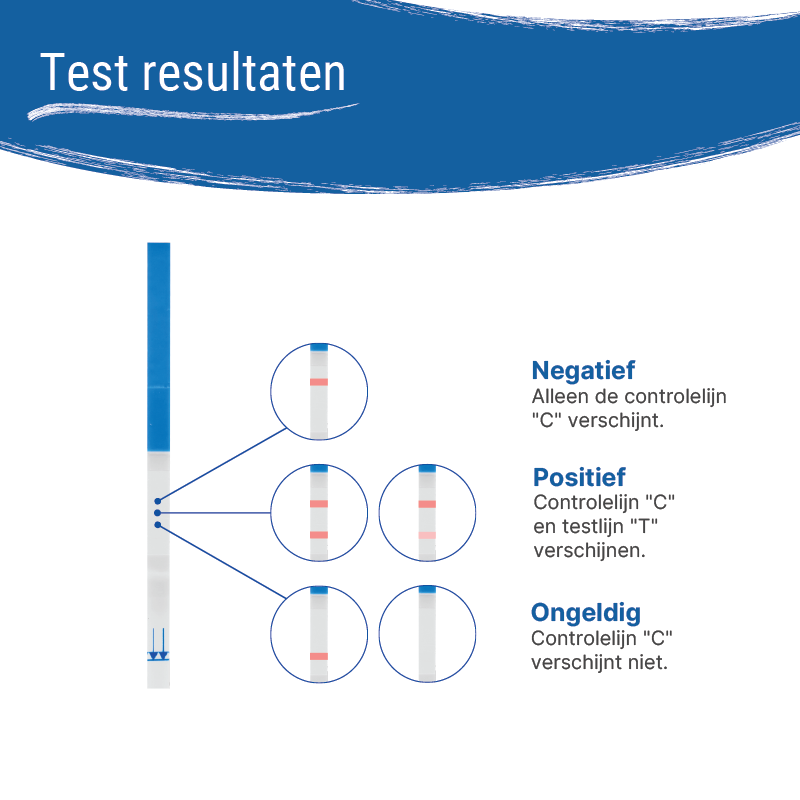 Test resultaten

Negatief
Alleen de controlelijn "C" verschijnt.

Positief
Controlelijn "C" en testlijn "T" verschijnen.

Ongeldig
Controlelijn "C" verschijnt niet.