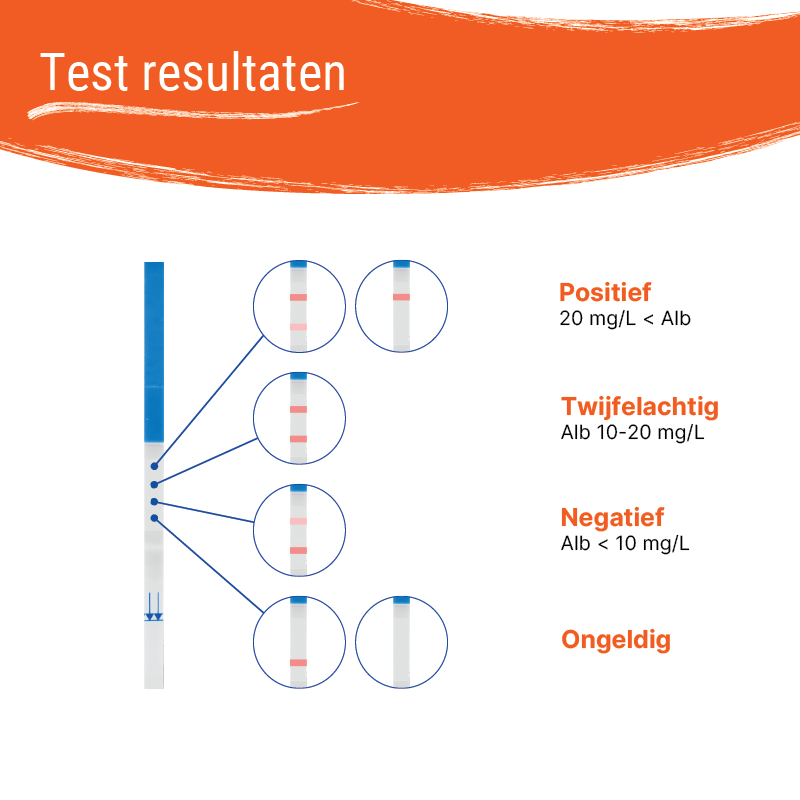 Test resultaten

Positief
20 mg/L < Alb

Twijfelachtig
Alb 10-20 mg/L

Negatief
Alb < 10 mg/L

Ongeldig