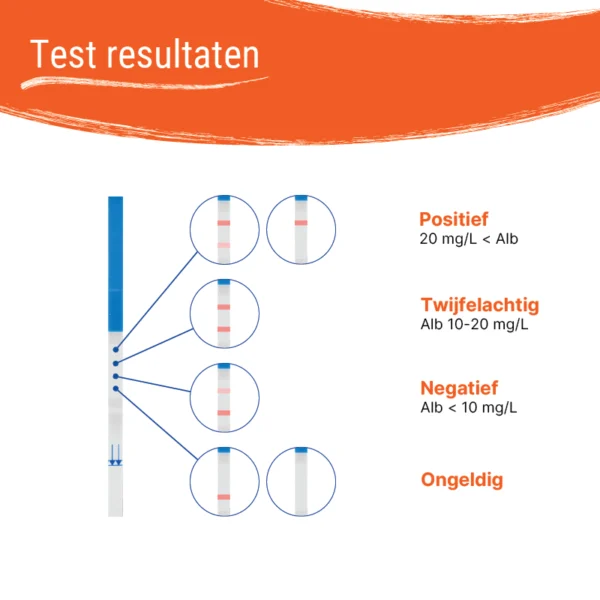 Test resultaten

Positief
20 mg/L < Alb

Twijfelachtig
Alb 10-20 mg/L

Negatief
Alb < 10 mg/L

Ongeldig