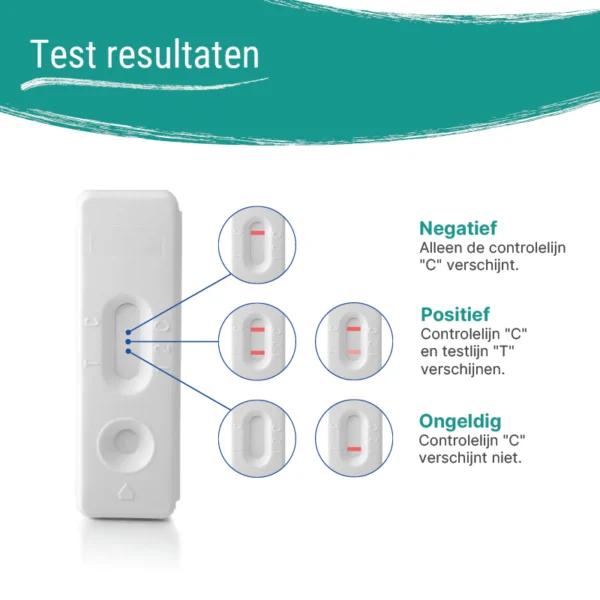 Test resultaten

C
T

Negatief
Alleen de controlelijn "C" verschijnt.

Positief
Controlelijn "C" en testlijn "T" verschijnen.

Ongeldig
Controlelijn "C" verschijnt niet.