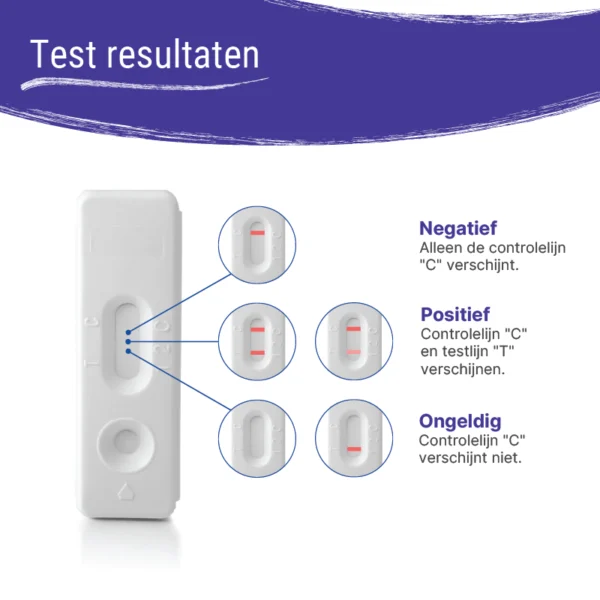 Test resultaten

C
T

Negatief
Alleen de controlelijn "C" verschijnt.

Positief
Controlelijn "C" en testlijn "T" verschijnen.

Ongeldig
Controlelijn "C" verschijnt niet.