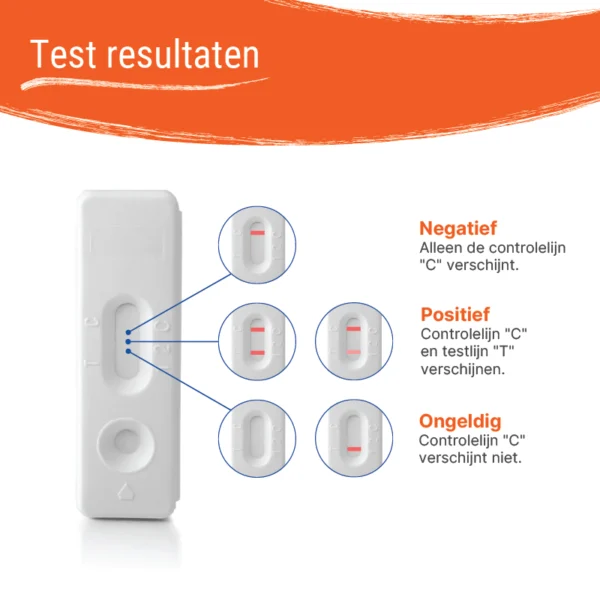 Test resultaten

C
T

Negatief
Alleen de controlelijn "C" verschijnt.

Positief
Controlelijn "C" en testlijn "T" verschijnen.

Ongeldig
Controlelijn "C" verschijnt niet.