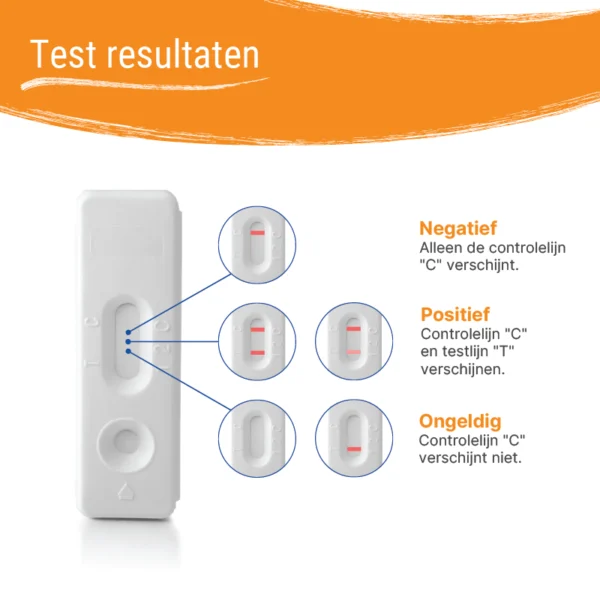 Test resultaten

C
T

Negatief
Alleen de controlelijn "C" verschijnt.

Positief
Controlelijn "C" en testlijn "T" verschijnen.

Ongeldig
Controlelijn "C" verschijnt niet.