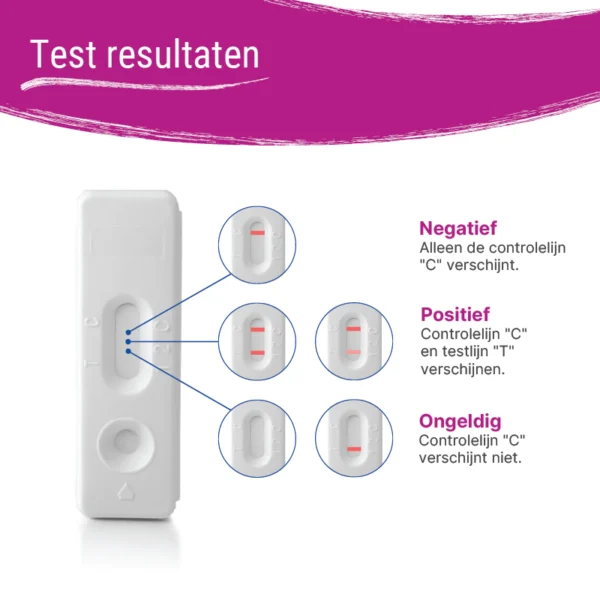 Test resultaten

C
T

Negatief
Alleen de controlelijn "C" verschijnt.

Positief
Controlelijn "C" en testlijn "T" verschijnen.

Ongeldig
Controlelijn "C" verschijnt niet.